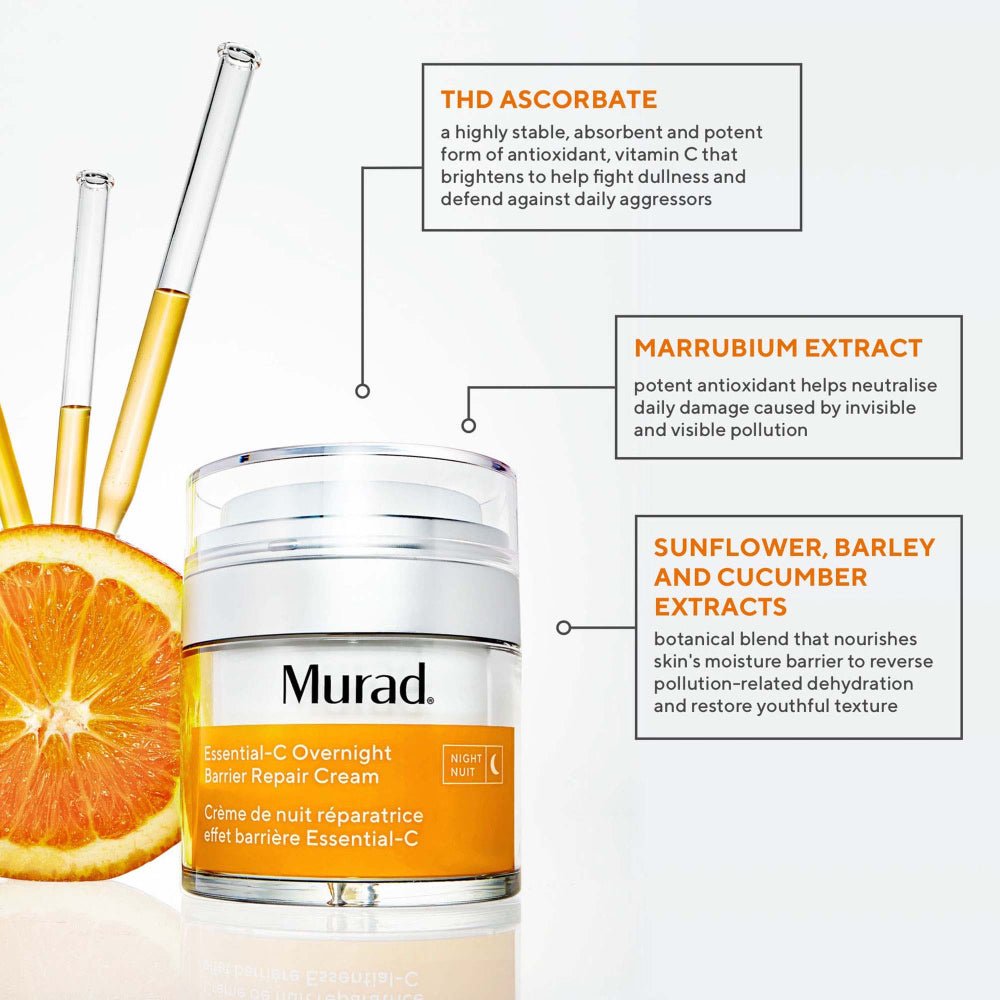 THD ASCORBATE
a highly stable, absorbent and potent form of antioxidant, vitamin C that brightens to help fight dullness and defend against daily aggressors

MARRUBIUM EXTRACT
potent antioxidant helps neutralise daily damage caused by invisible and visible pollution

SUNFLOWER, BARLEY AND CUCUMBER EXTRACTS
botanical blend that nourishes skin's moisture barrier to reverse pollution-related dehydration and restore youthful texture

Murad.
Essential-C Overnight Barrier Repair Cream
NIGHT NUIT
Crème de nuit réparatrice effet barrière Essential-C