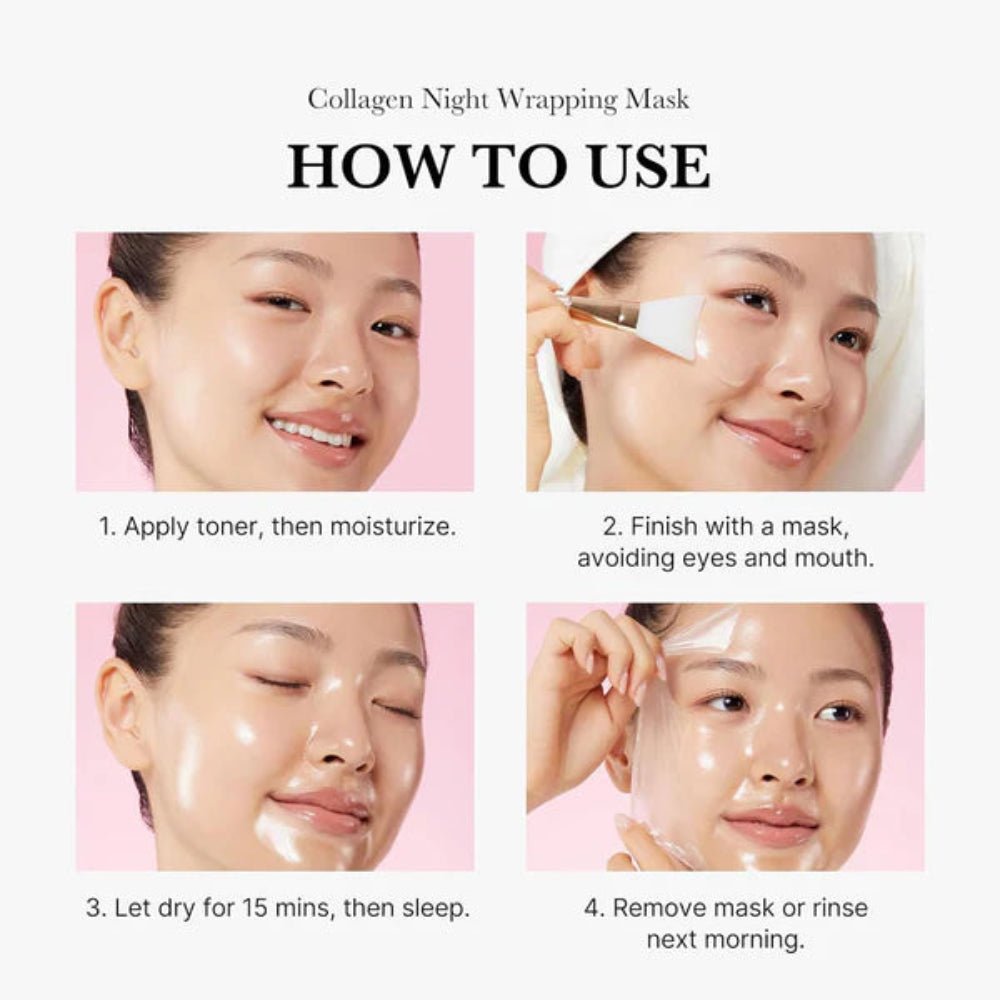 Collagen Night Wrapping Mask

HOW TO USE

1. Apply toner, then moisturize.

2. Finish with a mask, avoiding eyes and mouth.

3. Let dry for 15 mins, then sleep.

4. Remove mask or rinse next morning.